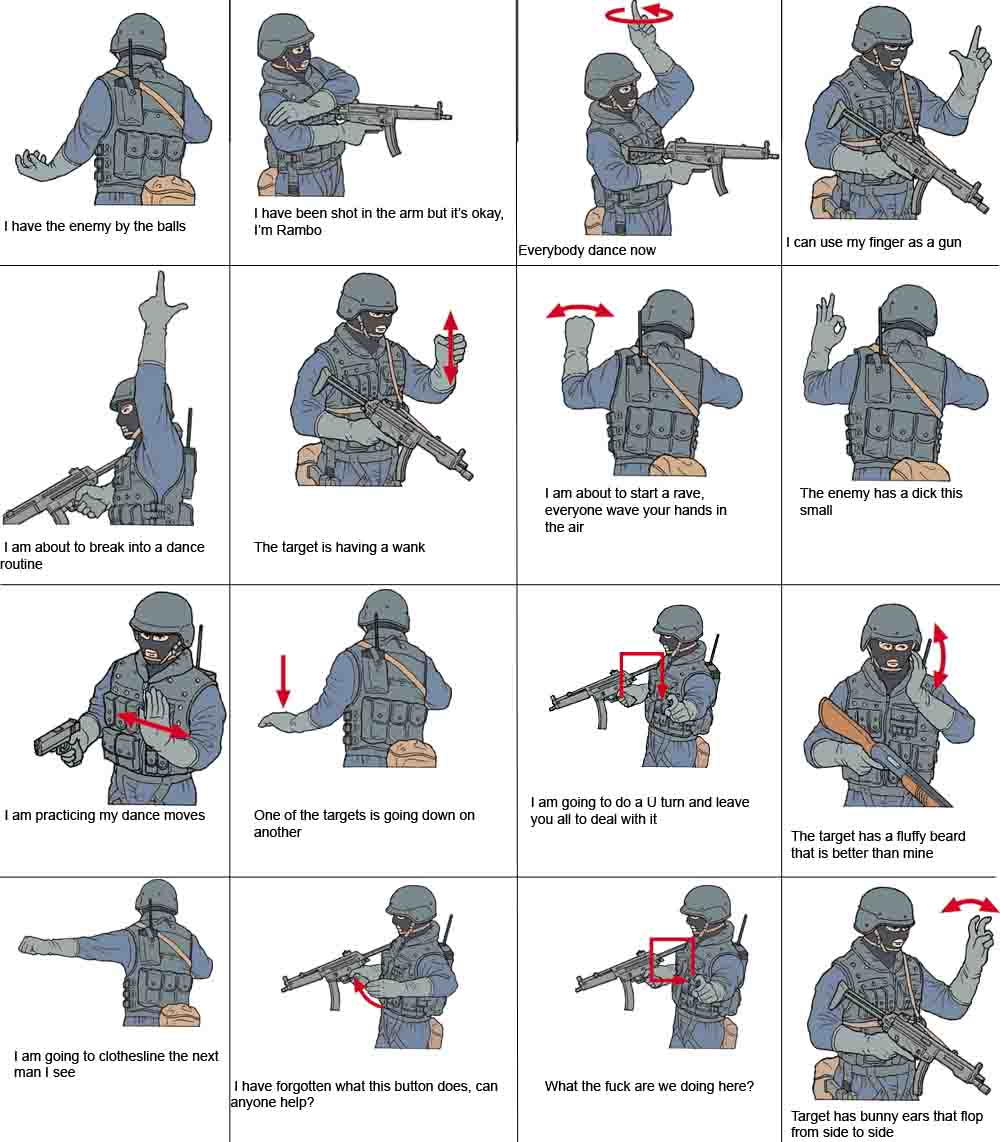 I have the enemy by the balls

I have been shot in the arm but it's okay, I'm Rambo

Everybody dance now

I can use my finger as a gun

I am about to break into a dance routine

The target is having a wank

I am about to start a rave, everyone wave your hands in the air

The enemy has a dick this small

I am practicing my dance moves

One of the targets is going down on another

I am going to do a U turn and leave you all to deal with it

The target has a fluffy beard that is better than mine

I am going to clothesline the next man I see

I have forgotten what this button does, can anyone help?

What the fuck are we doing here?

Target has bunny ears that flop from side to side